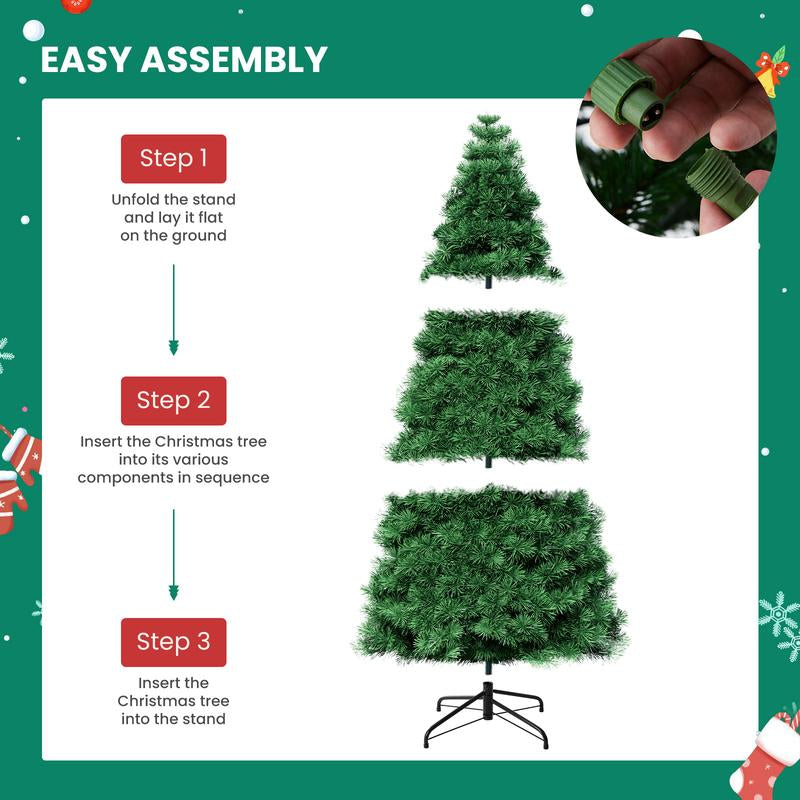 EASY ASSEMBLY

Step 1

Unfold the stand and lay it flat on the ground

Step 2

Insert the Christmas tree into its various components in sequence

Step 3

Insert the Christmas tree into the stand